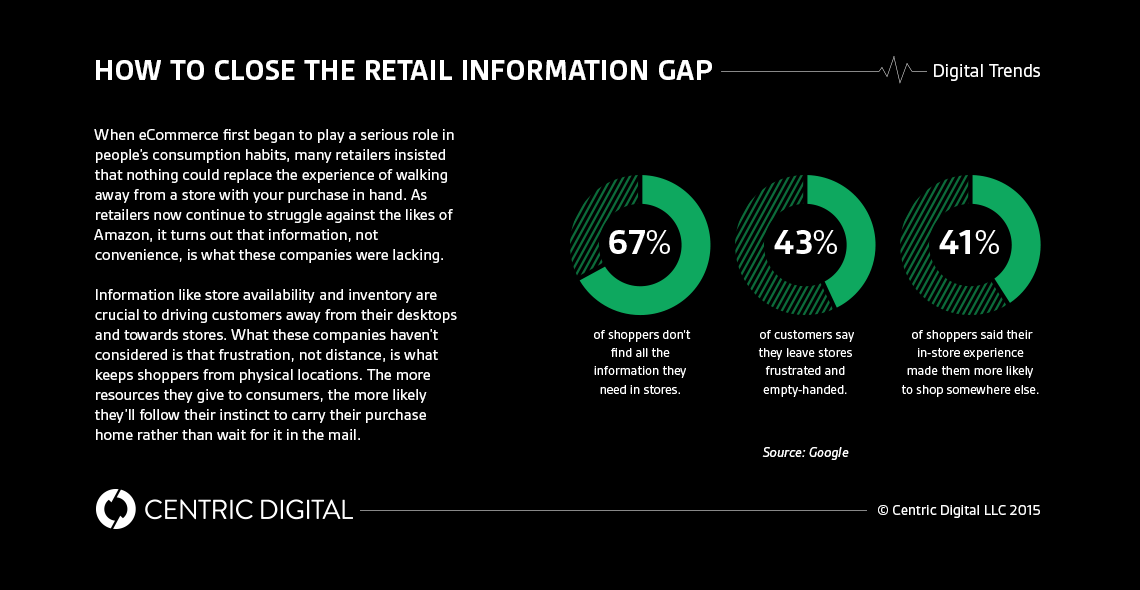 HOW TO CLOSE THE RETAIL INFORMATION GAP

Digital Trends

When eCommerce first began to play a serious role in people's consumption habits, many retailers insisted that nothing could replace the experience of walking away from a store with your purchase in hand. As retailers now continue to struggle against the likes of Amazon, it turns out that information, not convenience, is what these companies were lacking.

Information like store availability and inventory are crucial to driving customers away from their desktops and towards stores. What these companies haven't considered is that frustration, not distance, is what keeps shoppers from physical locations. The more resources they give to consumers, the more likely they'll follow their instinct to carry their purchase home rather than wait for it in the mail.

67%

of shoppers don't find all the information they need in stores.

43%

of customers say they leave stores frustrated and empty-handed.

41%

of shoppers said their in-store experience made them more likely to shop somewhere else.

Source: Google

CENTRIC DIGITAL

© Centric Digital LLC 2015